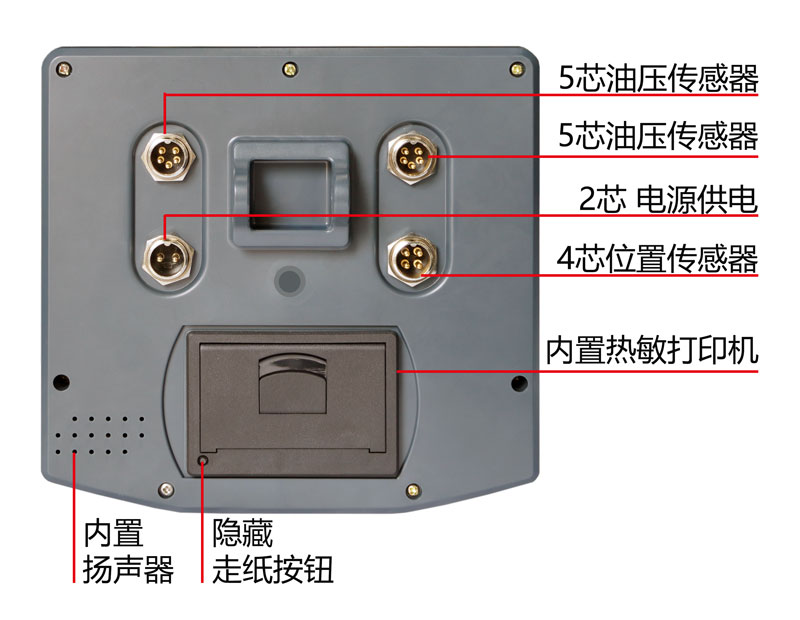 5芯油压传感器

5芯油压传感器

2芯 电源供电

4芯位置传感器

内置热敏打印机

内置
扬声器

隐藏
走纸按钮